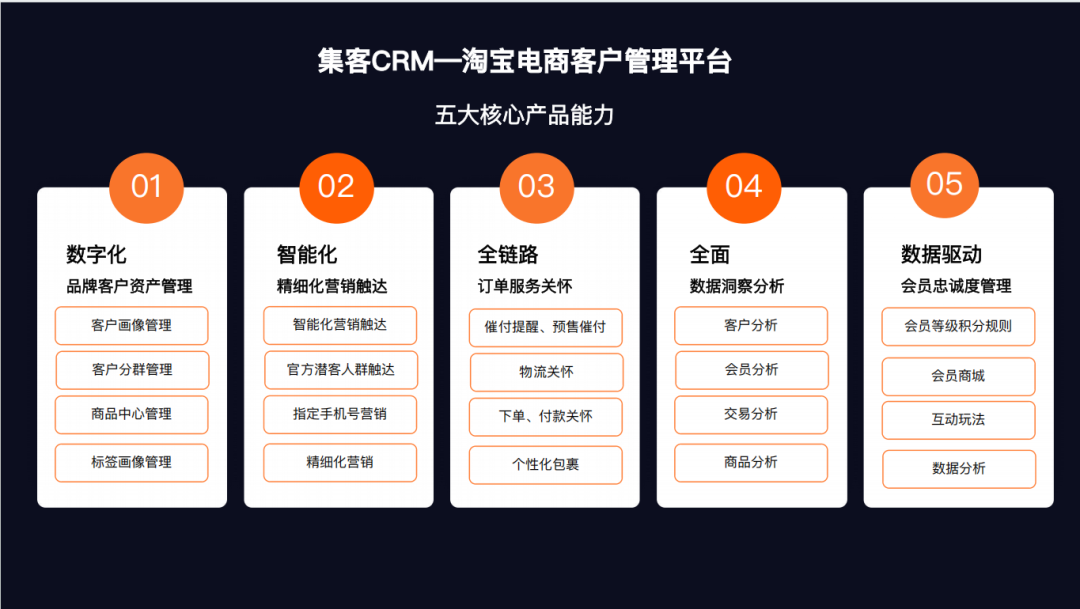 集客CRM—淘宝电商客户管理平台

五大核心产品能力

01

数字化

品牌客户资产管理

客户画像管理

客户分群管理

商品中心管理

标签画像管理

02

智能化

精细化营销触达

智能化营销触达

官方潜客人群触达

指定手机号营销

精细化营销

03

全链路

订单服务关怀

催付提醒、预售催付

物流关怀

下单、付款关怀

个性化包裹

04

全面

数据洞察分析

客户分析

会员分析

交易分析

商品分析

05

数据驱动

会员忠诚度管理

会员等级积分规则

会员商城

互动玩法

数据分析